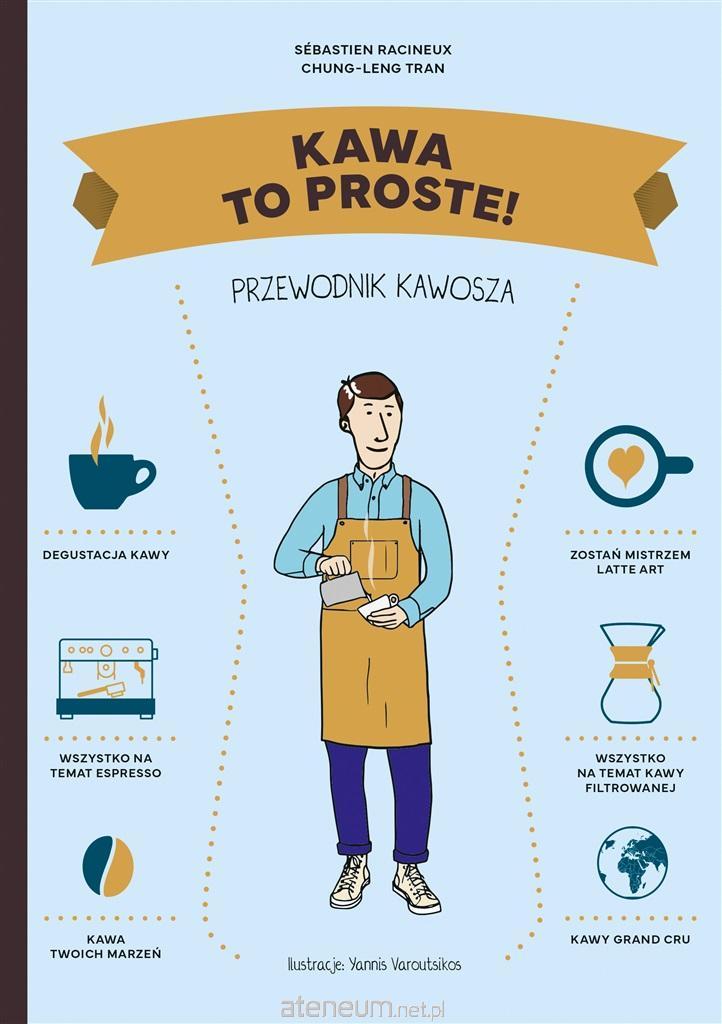 SÉBASTIEN RACINEUX
CHUNG-LENG TRAN

KAWA TO PROSTE!

PRZEWODNIK KAWOSZA

DEGUSTACJA KAWY

WSZYSTKO NA TEMAT ESPRESSO

KAWA TWOICH MARZEŃ

ZOSTAŃ MISTRZEM LATTE ART

WSZYSTKO NA TEMAT KAWY FILTROWANEJ

KAWY GRAND CRU

Ilustracje: Yannis Varoutsikos

ateneum.net.pl